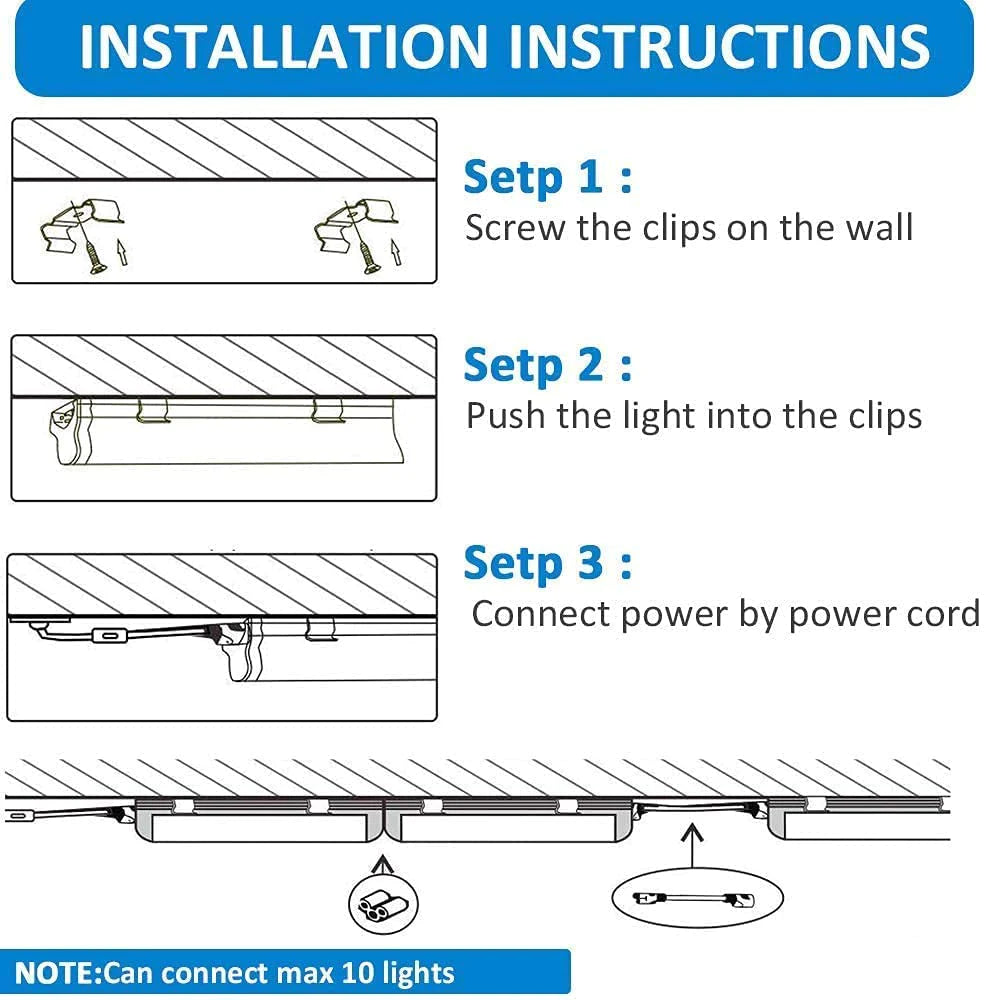 INSTALLATION INSTRUCTIONS

Setp 1 :
Screw the clips on the wall

Setp 2 :
Push the light into the clips

Setp 3 :
Connect power by power cord

NOTE:Can connect max 10 lights