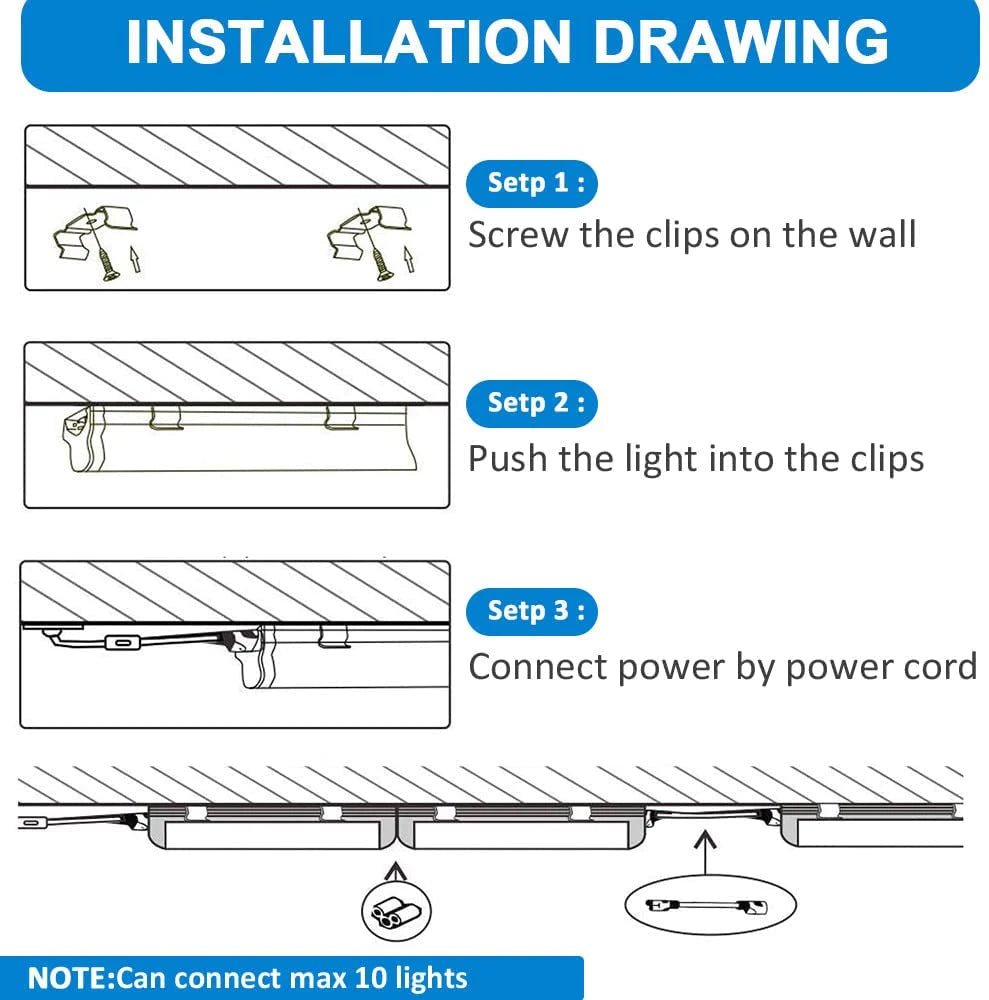 INSTALLATION DRAWING

Setp 1 :
Screw the clips on the wall

Setp 2 :
Push the light into the clips

Setp 3 :
Connect power by power cord

NOTE:Can connect max 10 lights